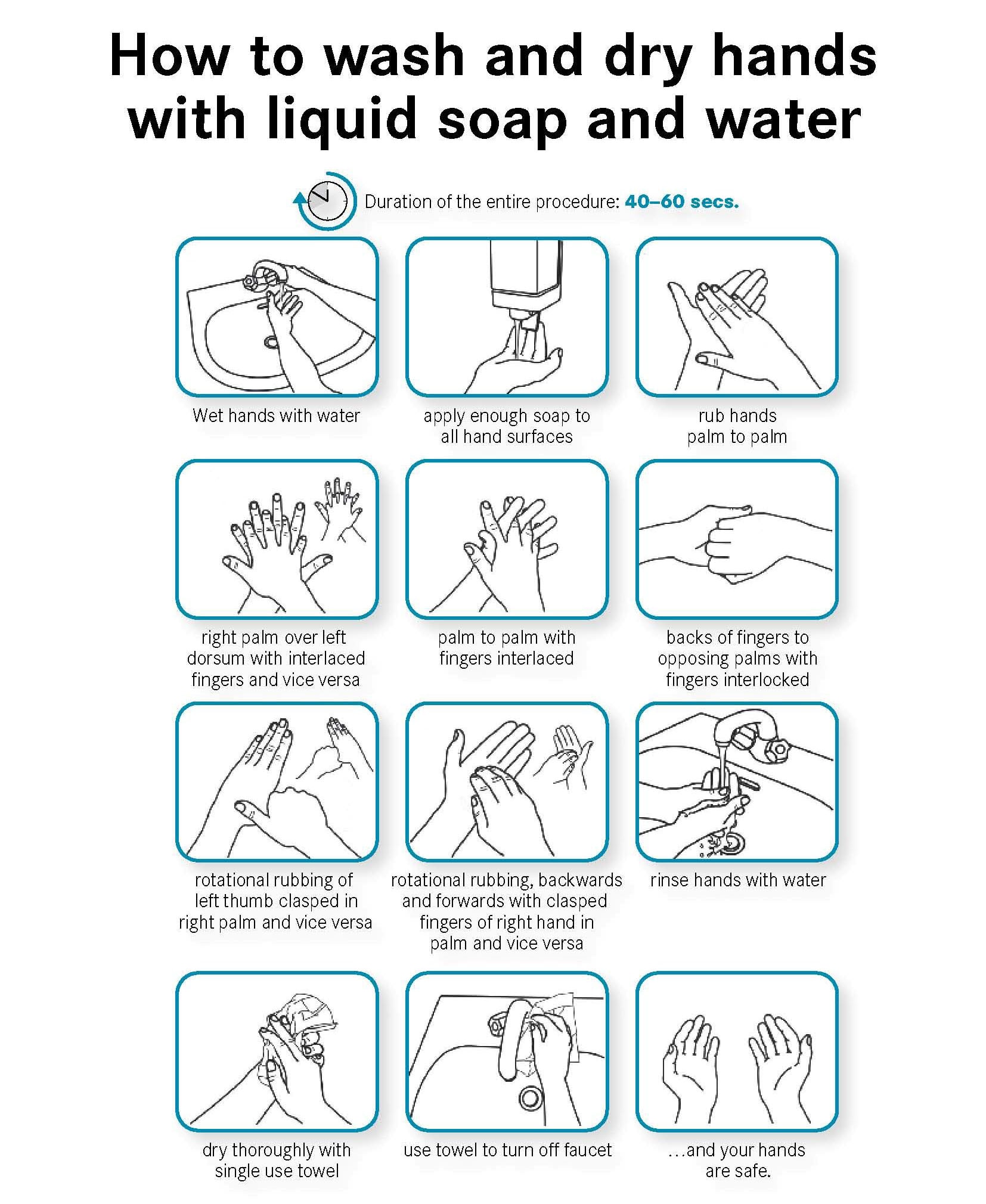 How to wash and dry hands with liquid soap and water

Duration of the entire procedure: 40–60 secs.

Wet hands with water

apply enough soap to all hand surfaces

rub hands palm to palm

right palm over left dorsum with interlaced fingers and vice versa

palm to palm with fingers interlaced

backs of fingers to opposing palms with fingers interlocked

rotational rubbing of left thumb clasped in right palm and vice versa

rotational rubbing, backwards and forwards with clasped fingers of right hand in palm and vice versa

rinse hands with water

dry thoroughly with single use towel

use towel to turn off faucet

...and your hands are safe.